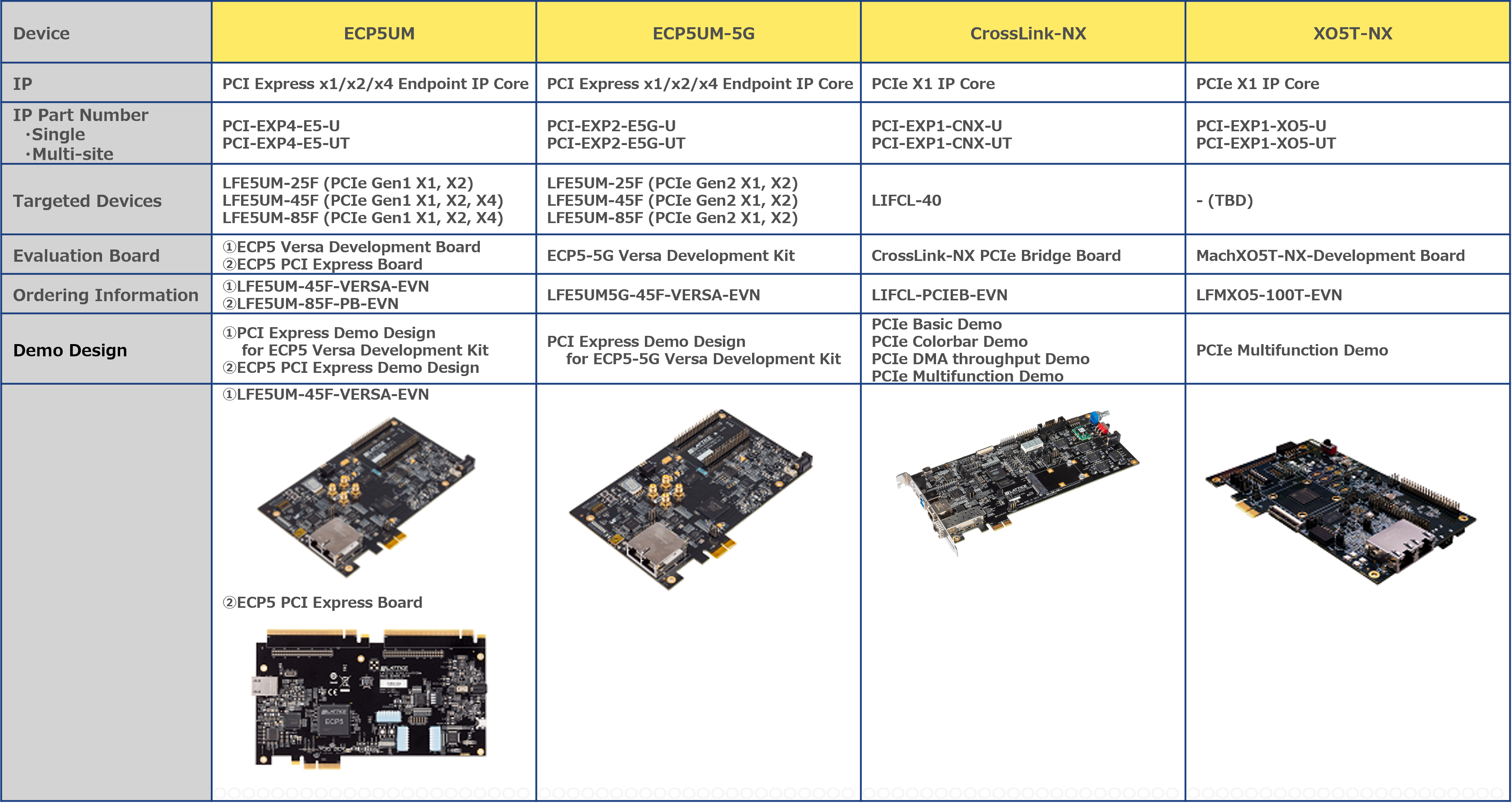 | Device | ECP5UM | ECP5UM-5G | CrossLink-NX | XO5T-NX |
|---|---|---|---|---|
| IP | PCI Express x1/x2/x4 Endpoint IP Core | PCI Express x1/x2/x4 Endpoint IP Core | PCIe X1 IP Core | PCIe X1 IP Core |
| IP Part Number ·Single ·Multi-site | PCI-EXP4-E5-U PCI-EXP4-E5-UT | PCI-EXP2-E5G-U PCI-EXP2-E5G-UT | PCI-EXP1-CNX-U PCI-EXP1-CNX-UT | PCI-EXP1-XO5-U PCI-EXP1-XO5-UT |
| Targeted Devices | LFE5UM-25F (PCIe Gen1 X1, X2) LFE5UM-45F (PCIe Gen1 X1, X2, X4) LFE5UM-85F (PCIe Gen1 X1, X2, X4) | LFE5UM-25F (PCIe Gen2 X1, X2) LFE5UM-45F (PCIe Gen2 X1, X2) LFE5UM-85F (PCIe Gen2 X1, X2) | LIFCL-40 | - (TBD) |
| Evaluation Board | ①ECP5 Versa Development Board ②ECP5 PCI Express Board | ECP5-5G Versa Development Kit | CrossLink-NX PCIe Bridge Board | MachXO5T-NX-Development Board |
| Ordering Information | ①LFE5UM-45F-VERSA-EVN ②LFE5UM-85F-PB-EVN | LFE5UM5G-45F-VERSA-EVN | LIFCL-PCIEB-EVN | LFMXO5-100T-EVN |
| Demo Design | ①PCI Express Demo Design for ECP5 Versa Development Kit ②ECP5 PCI Express Demo Design | PCI Express Demo Design for ECP5-5G Versa Development Kit | PCIe Basic Demo PCIe Colorbar Demo PCIe DMA throughput Demo PCIe Multifunction Demo | PCIe Multifunction Demo |
| | ①LFE5UM-45F-VERSA-EVN ②ECP5 PCI Express Board | | | |