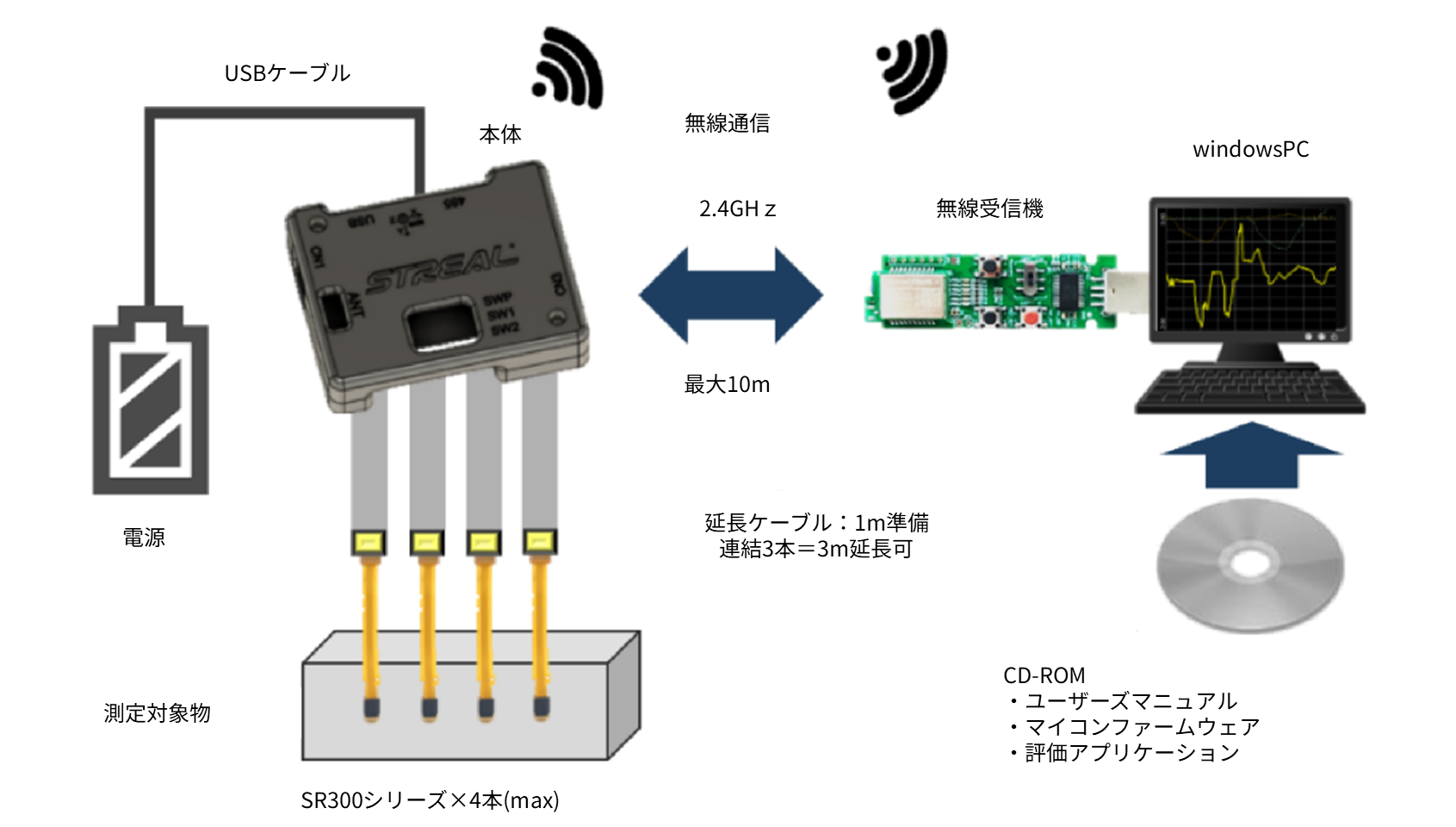 USBケーブル

本体

無線通信

windowsPC

2.4GH z

無線受信機

USB
485
ON
STREAL
ANT
SWP
SW1
SW2
DC

最大10m

電源

延長ケーブル：1m準備
連結3本＝3m延長可

測定対象物

CD-ROM
・ユーザーズマニュアル
・マイコンファームウェア
・評価アプリケーション

SR300シリーズ×4本(max)