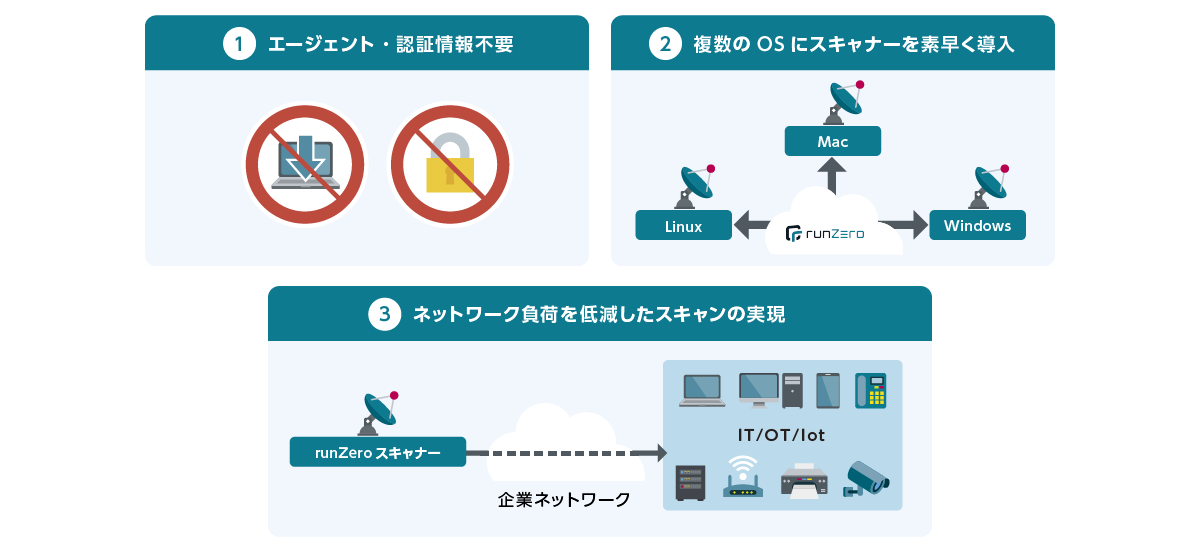 1 エージェント・認証情報不要

2 複数の OS にスキャナーを素早く導入

Mac

Linux

runZero

Windows

3 ネットワーク負荷を低減したスキャンの実現

runZero スキャナー

企業ネットワーク

IT/OT/Iot