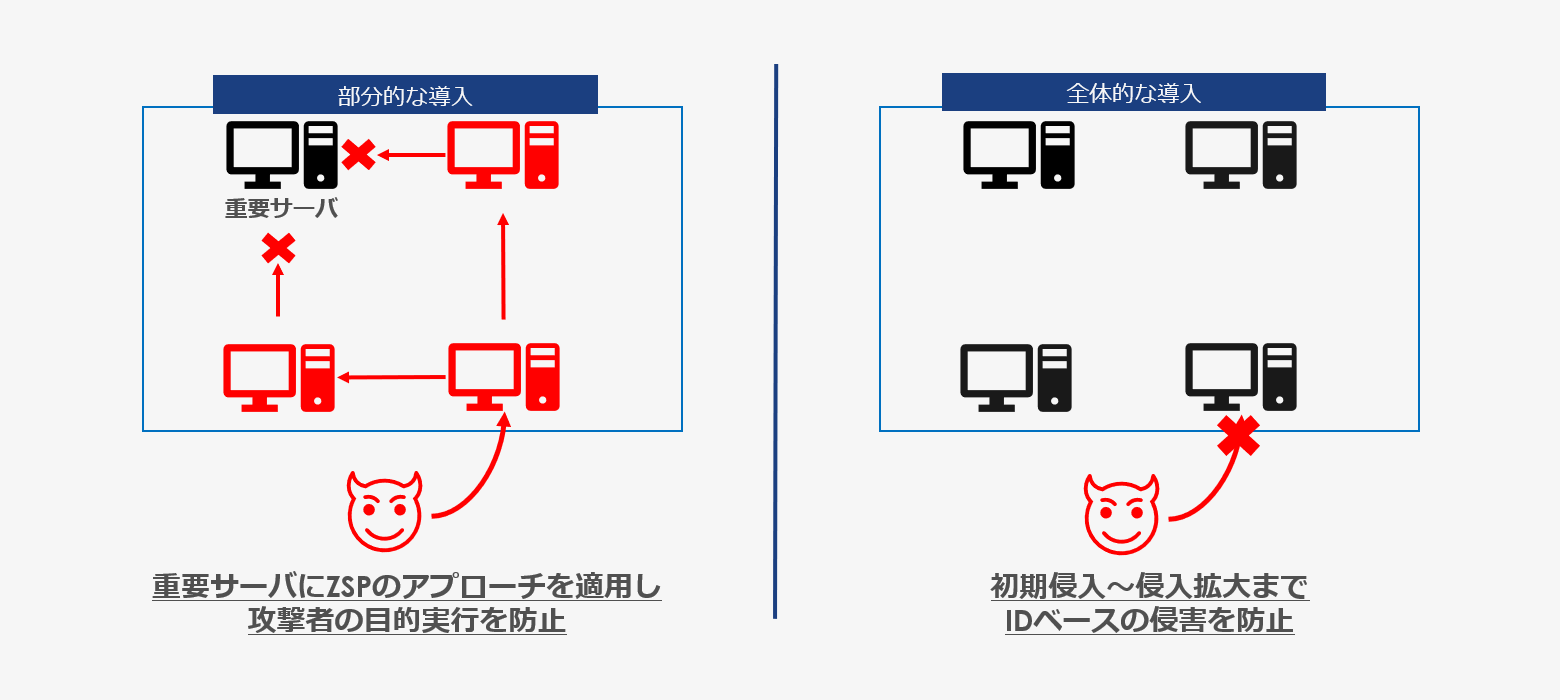 部分的な導入

重要サーバ

重要サーバにZSPのアプローチを適用し
攻撃者の目的実行を防止

全体的な導入

初期侵入～侵入拡大まで
IDベースの侵害を防止